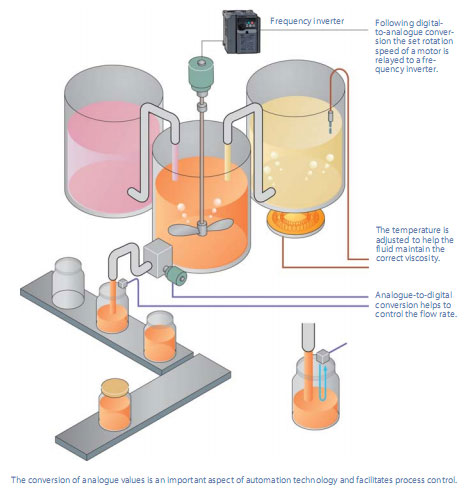 Frequency inverter

Following digital-to-analogue conversion the set rotation speed of a motor is relayed to a frequency inverter.

The temperature is adjusted to help the fluid maintain the correct viscosity.

Analogue-to-digital conversion helps to control the flow rate.

The conversion of analogue values is an important aspect of automation technology and facilitates process control.